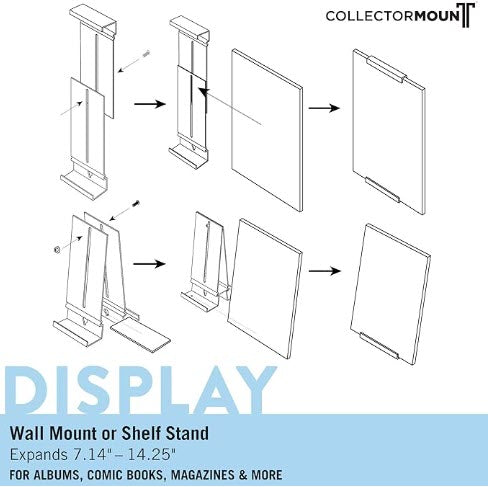 COLLECTORMOUNT

DISPLAY

Wall Mount or Shelf Stand

Expands 7.14" – 14.25"

FOR ALBUMS, COMIC BOOKS, MAGAZINES & MORE