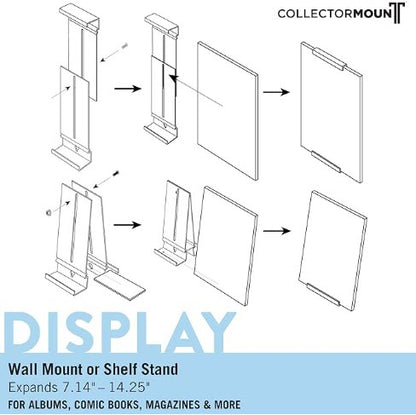 COLLECTORMOUNT

DISPLAY

Wall Mount or Shelf Stand

Expands 7.14" – 14.25"

FOR ALBUMS, COMIC BOOKS, MAGAZINES & MORE